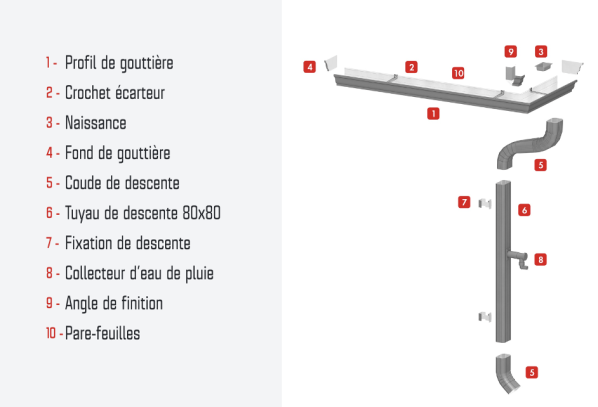 1 - Profil de gouttière
2 - Crochet écarteur
3 - Naissance
4 - Fond de gouttière
5 - Coude de descente
6 - Tuyau de descente 80x80
7 - Fixation de descente
8 - Collecteur d'eau de pluie
9 - Angle de finition
10 - Pare-feuilles

4
2
10
9
3
1
5
7
6
8
5